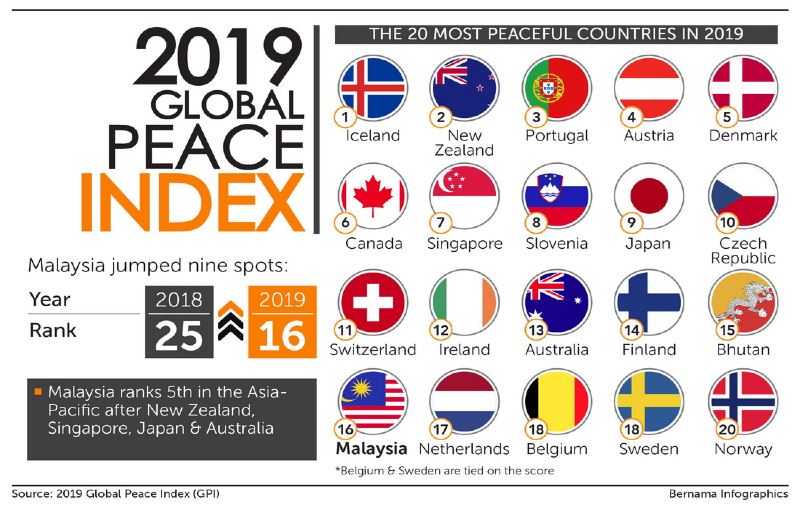 2019 GLOBAL PEACE INDEX

Malaysia jumped nine spots:

| Year | 2018 | 2019 |
|---|---|---|
| Rank | 25 | 16 |

Malaysia ranks 5th in the Asia-Pacific after New Zealand, Singapore, Japan & Australia

THE 20 MOST PEACEFUL COUNTRIES IN 2019

1 Iceland
2 New Zealand
3 Portugal
4 Austria
5 Denmark
6 Canada
7 Singapore
8 Slovenia
9 Japan
10 Czech Republic
11 Switzerland
12 Ireland
13 Australia
14 Finland
15 Bhutan
16 Malaysia
17 Netherlands
18 Belgium
18 Sweden
20 Norway

*Belgium & Sweden are tied on the score

Source: 2019 Global Peace Index (GPI)

Bernama Infographics